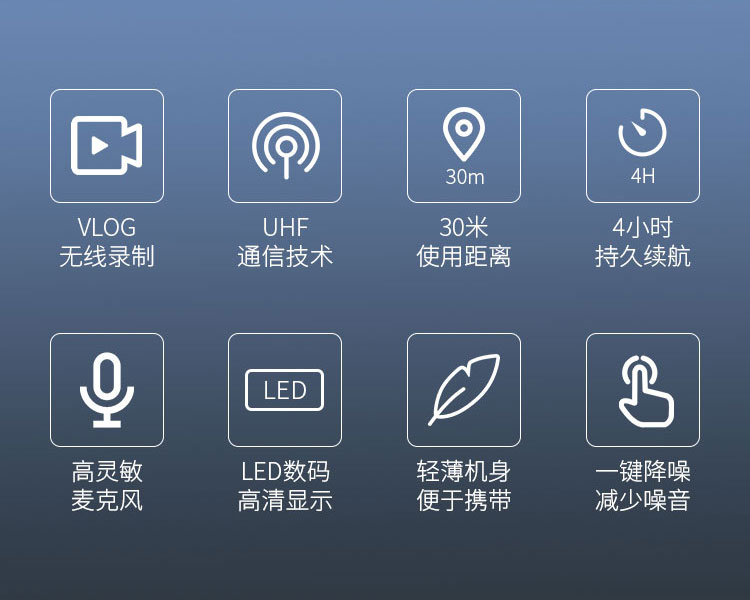 VLOG
无线录制

UHF
通信技术

30m
30米
使用距离

4H
4小时
持久续航

高灵敏
麦克风

LED
LED数码
高清显示

轻薄机身
便于携带

一键降噪
减少噪音